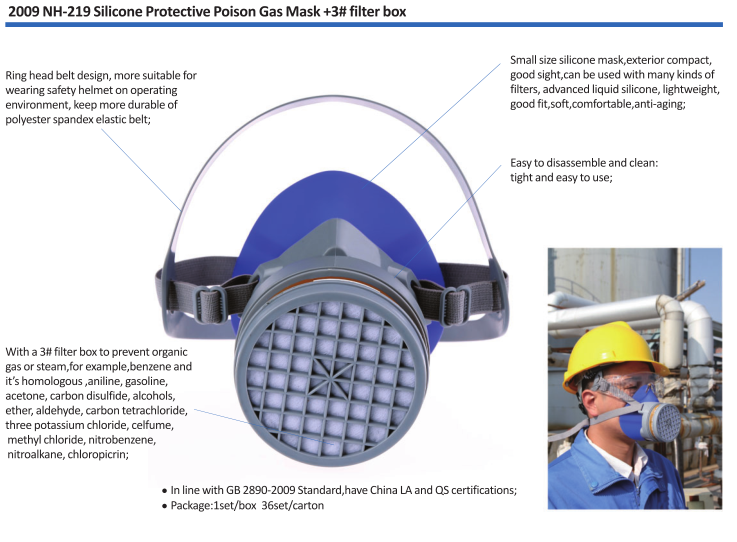 2009 NH-219 Silicone Protective Poison Gas Mask +3# filter box

Ring head belt design, more suitable for wearing safety helmet on operating environment, keep more durable of polyester spandex elastic belt;

Small size silicone mask,exterior compact, good sight,can be used with many kinds of filters, advanced liquid silicone, lightweight, good fit,soft,comfortable,anti-aging;

Easy to disassemble and clean: tight and easy to use;

With a 3# filter box to prevent organic gas or steam,for example,benzene and it's homologous ,aniline, gasoline, acetone, carbon disulfide, alcohols, ether, aldehyde, carbon tetrachloride, three potassium chloride, celfume, methyl chloride, nitrobenzene, nitroalkane, chloropicrin;

• In line with GB 2890-2009 Standard,have China LA and QS certifications;
• Package:1set/box 36set/carton